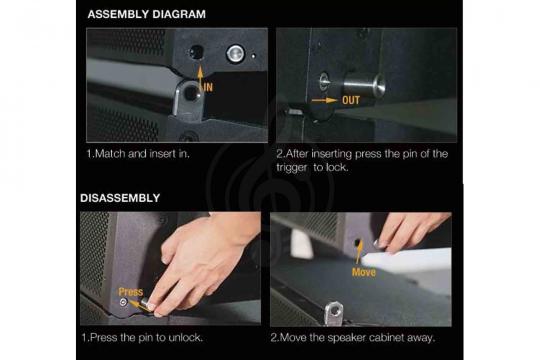 ASSEMBLY DIAGRAM

IN

OUT

1.Match and insert in.

2.After inserting press the pin of the trigger to lock.

DISASSEMBLY

Press

Move

1.Press the pin to unlock.

2.Move the speaker cabinet away.